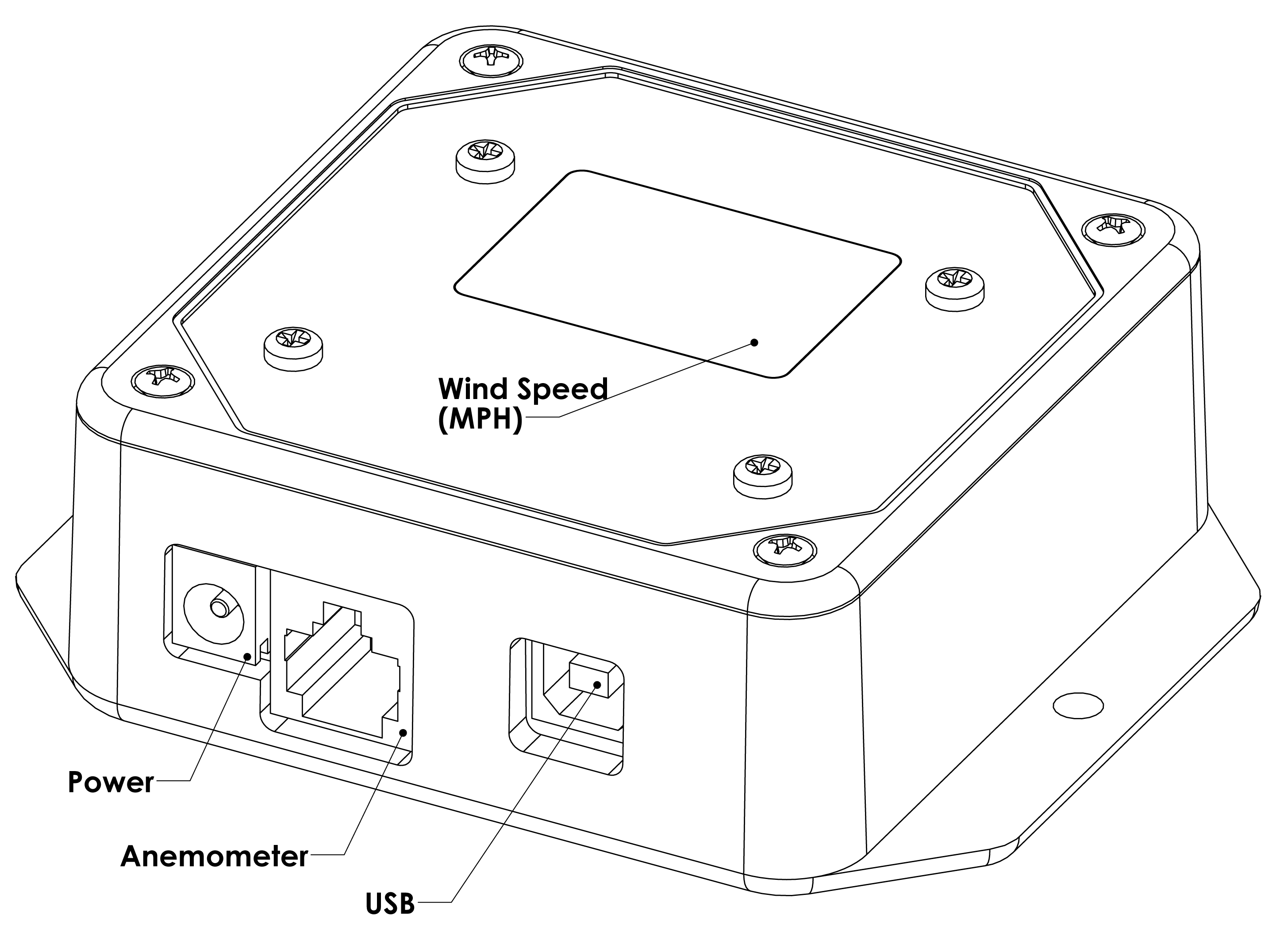 Wind Speed
(MPH)

Power

Anemometer

USB